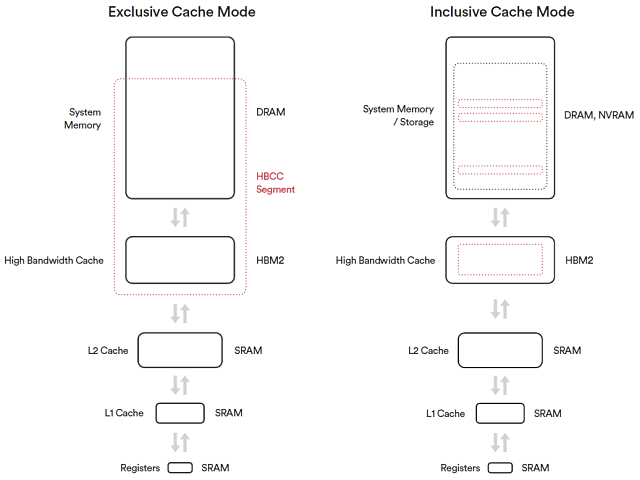 Exclusive Cache Mode

System Memory

DRAM

HBCC Segment

High Bandwidth Cache

HBM2

L2 Cache

SRAM

L1 Cache

SRAM

Registers

SRAM

Inclusive Cache Mode

System Memory / Storage

DRAM, NVRAM

High Bandwidth Cache

HBM2

L2 Cache

SRAM

L1 Cache

SRAM

Registers

SRAM