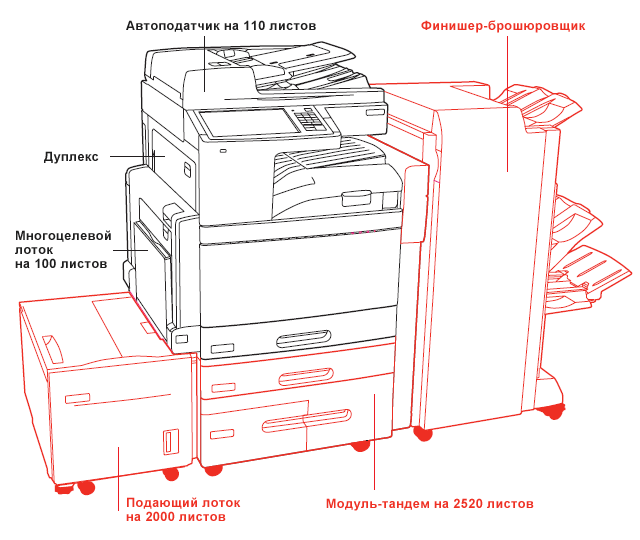 Автоподатчик на 110 листов

Финишер-брошюровщик

Дуплекс

Многоцелевой лоток на 100 листов

Подающий лоток на 2000 листов

Модуль-тандем на 2520 листов