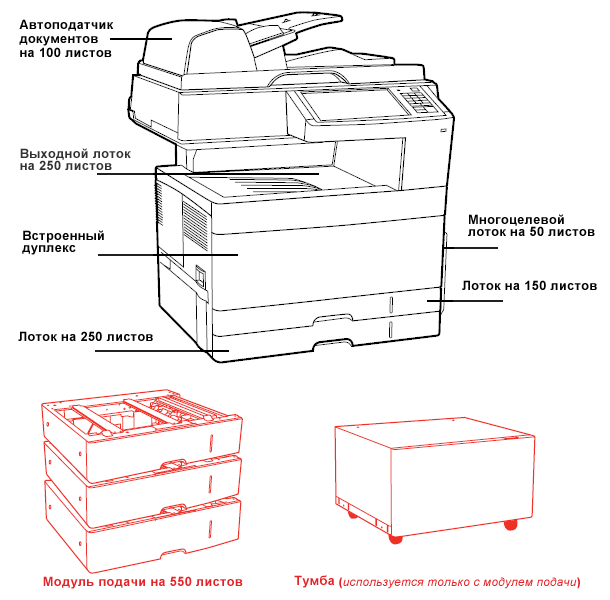 Автоподатчик документов на 100 листов

Выходной лоток на 250 листов

Встроенный дуплекс

Лоток на 250 листов

Многоцелевой лоток на 50 листов

Лоток на 150 листов

Модуль подачи на 550 листов

Тумба (используется только с модулем подачи)