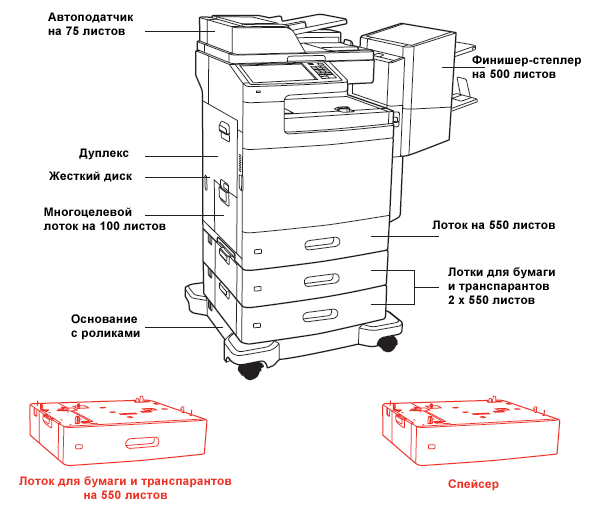 Автоподатчик на 75 листов

Финишер-степлер на 500 листов

Дуплекс

Жесткий диск

Многоцелевой лоток на 100 листов

Лоток на 550 листов

Лотки для бумаги и транспарантов 2 х 550 листов

Основание с роликами

Лоток для бумаги и транспарантов на 550 листов

Спейсер