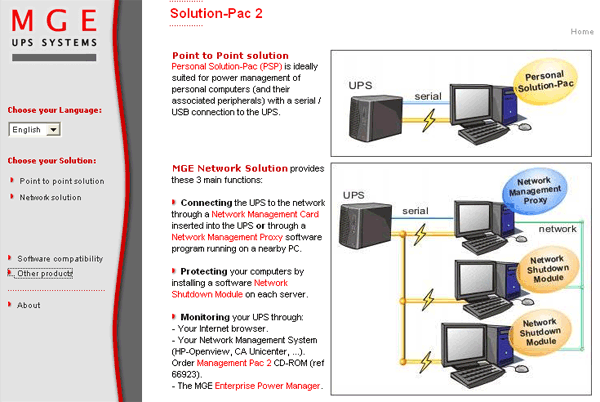 MGE
UPS SYSTEMS

Choose your Language:
English

Choose your Solution:
Point to point solution
Network solution

Software compatibility
Other products

About

Solution-Pac 2

Home

Point to Point solution
Personal Solution-Pac (PSP) is ideally suited for power management of personal computers (and their associated peripherals) with a serial / USB connection to the UPS.

UPS
serial
Personal Solution-Pac

MGE Network Solution provides these 3 main functions:

Connecting the UPS to the network through a Network Management Card inserted into the UPS or through a Network Management Proxy software program running on a nearby PC.

Protecting your computers by installing a software Network Shutdown Module on each server.

Monitoring your UPS through:
- Your Internet browser.
- Your Network Management System (HP-Openview, CA Unicenter, ...). Order Management Pac 2 CD-ROM (ref 66923).
- The MGE Enterprise Power Manager.

UPS
serial
Network Management Proxy
network
Network Shutdown Module
Network Shutdown Module