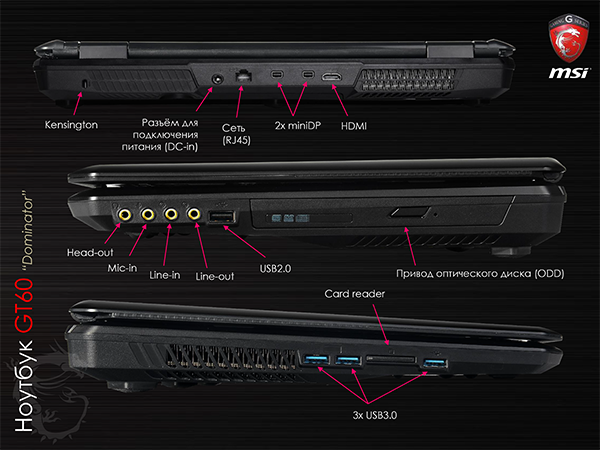 GAMING G SERIES
msi

Ноутбук GT60 "Dominator"

Kensington

Разъём для подключения питания (DC-in)

Сеть (RJ45)

2x miniDP

HDMI

Head-out

Mic-in

Line-in

Line-out

USB2.0

Привод оптического диска (ODD)

Card reader

3x USB3.0