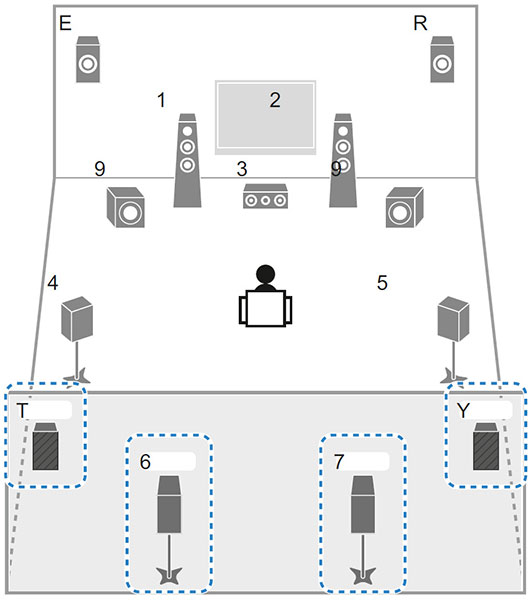 E
R
1
2
9
3
9
4
5
T
Y
6
7