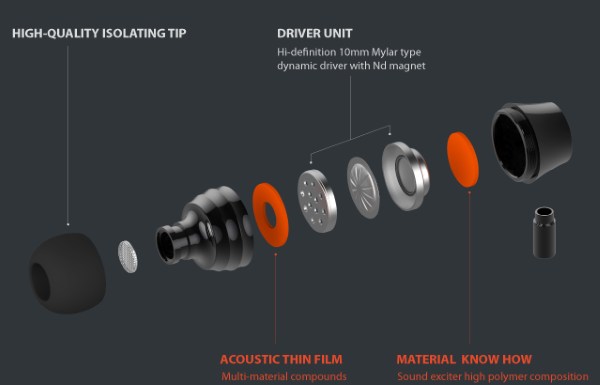 HIGH-QUALITY ISOLATING TIP

DRIVER UNIT
Hi-definition 10mm Mylar type dynamic driver with Nd magnet

ACOUSTIC THIN FILM
Multi-material compounds

MATERIAL KNOW HOW
Sound exciter high polymer composition