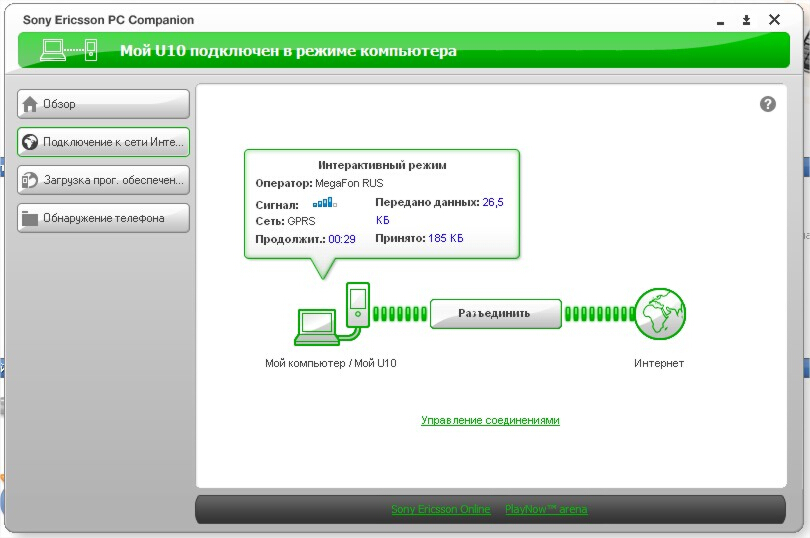 Sony Ericsson PC Companion

Мой U10 подключен в режиме компьютера

Обзор

Подключение к сети Инте...

Загрузка прог. обеспечен...

Обнаружение телефона

?

Интерактивный режим

Оператор: MegaFon RUS

Сигнал:

Сеть: GPRS

Продолжит.: 00:29

Передано данных: 26,5 КБ

Принято: 185 КБ

Разъединить

Мой компьютер / Мой U10

Интернет

Управление соединениями

Sony Ericsson Online PlayNow™ arena