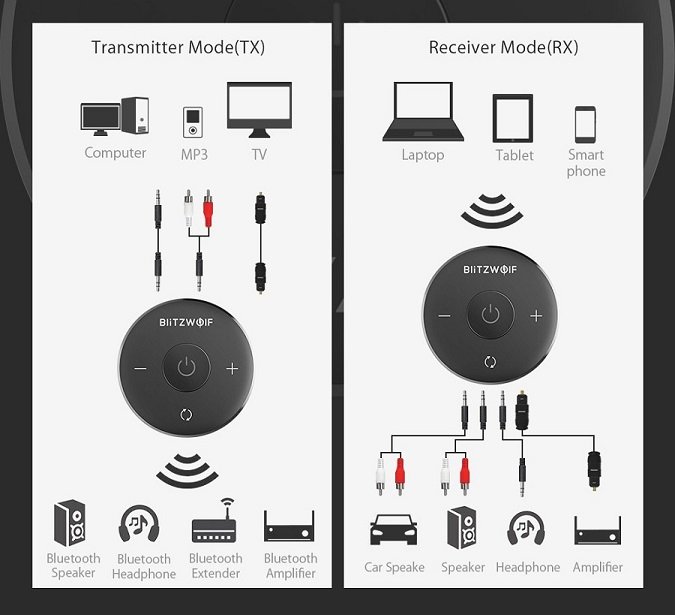 Transmitter Mode(TX)

Computer MP3 TV

BlitzWolf

Bluetooth Speaker Bluetooth Headphone Bluetooth Extender Bluetooth Amplifier

Receiver Mode(RX)

Laptop Tablet Smart phone

BlitzWolf

Car Speake Speaker Headphone Amplifier