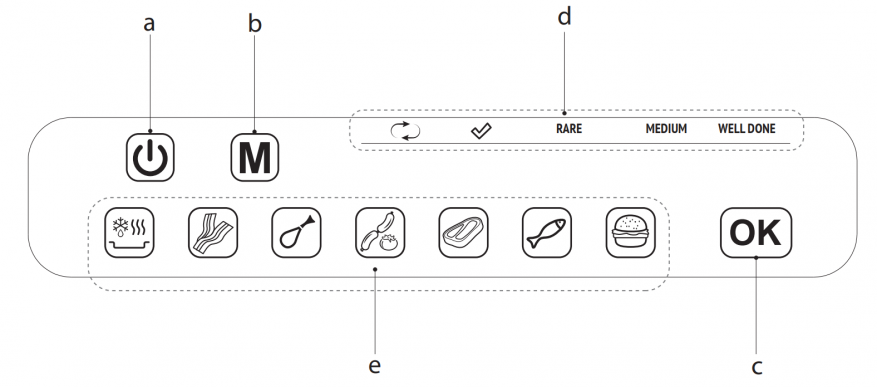 a
b
d
M
RARE
MEDIUM
WELL DONE
OK
e
c