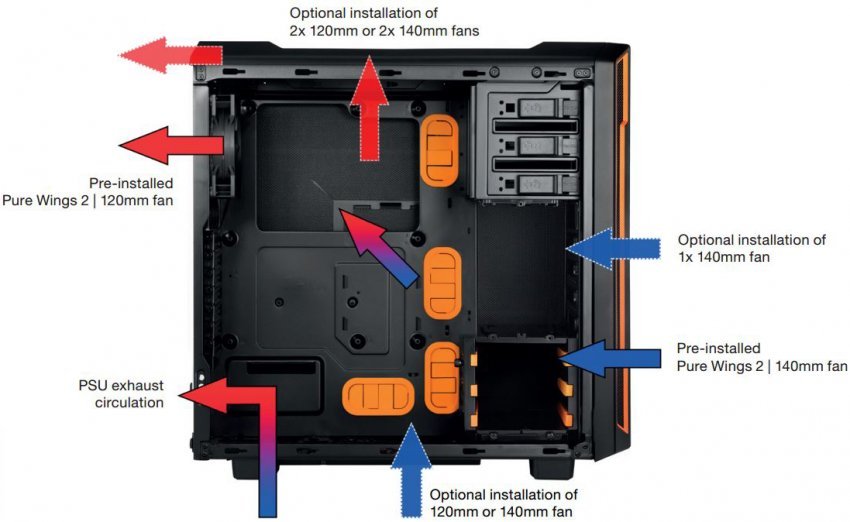 Optional installation of
2x 120mm or 2x 140mm fans

Pre-installed
Pure Wings 2 | 120mm fan

Optional installation of
1x 140mm fan

Pre-installed
Pure Wings 2 | 140mm fan

PSU exhaust
circulation

Optional installation of
120mm or 140mm fan