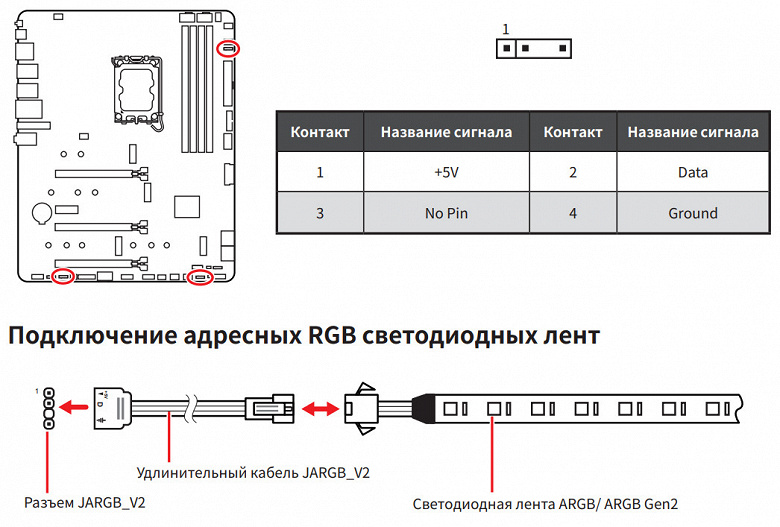 1

| Контакт | Название сигнала | Контакт | Название сигнала |
|---|---|---|---|
| 1 | +5V | 2 | Data |
| 3 | No Pin | 4 | Ground |

Подключение адресных RGB светодиодных лент

1

Удлинительный кабель JARGB_V2

Разъем JARGB_V2

Светодиодная лента ARGB/ ARGB Gen2