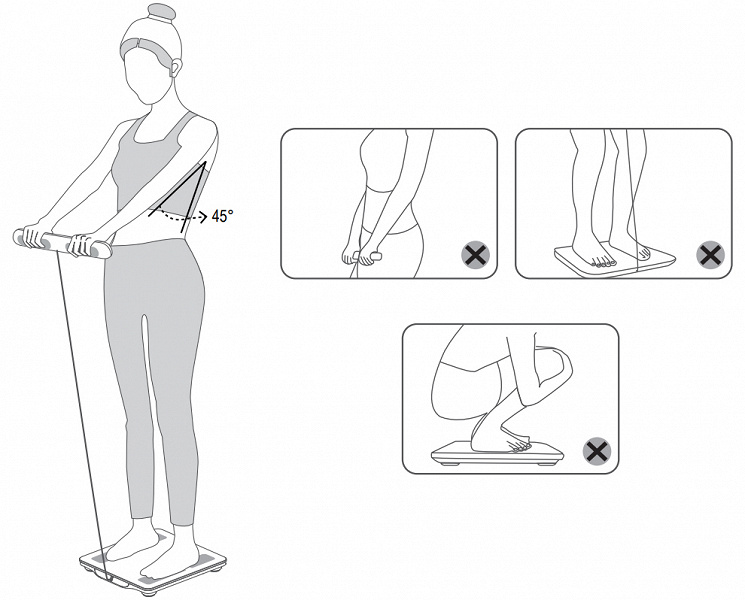 45°