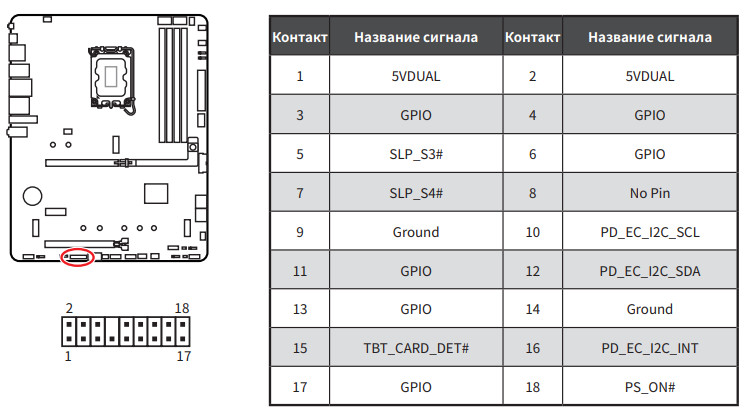 2 18

1 17

| Контакт | Название сигнала | Контакт | Название сигнала |
|---|---|---|---|
| 1 | 5VDUAL | 2 | 5VDUAL |
| 3 | GPIO | 4 | GPIO |
| 5 | SLP_S3# | 6 | GPIO |
| 7 | SLP_S4# | 8 | No Pin |
| 9 | Ground | 10 | PD_EC_I2C_SCL |
| 11 | GPIO | 12 | PD_EC_I2C_SDA |
| 13 | GPIO | 14 | Ground |
| 15 | TBT_CARD_DET# | 16 | PD_EC_I2C_INT |
| 17 | GPIO | 18 | PS_ON# |