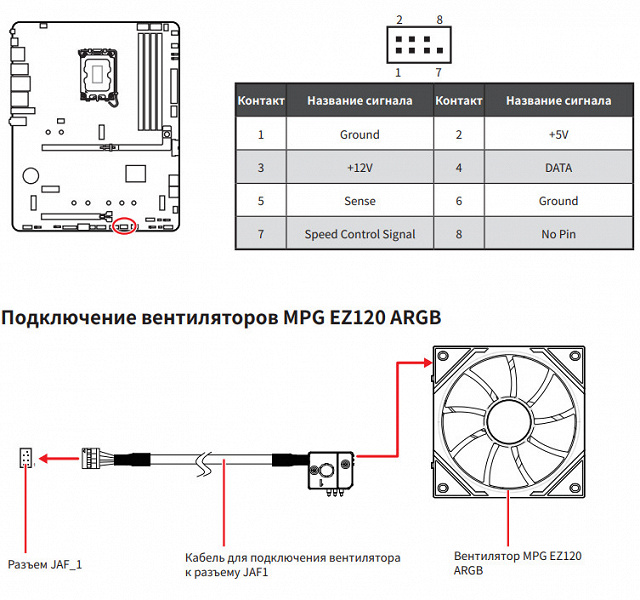 2 8

1 7

| Контакт | Название сигнала | Контакт | Название сигнала |
|---|---|---|---|
| 1 | Ground | 2 | +5V |
| 3 | +12V | 4 | DATA |
| 5 | Sense | 6 | Ground |
| 7 | Speed Control Signal | 8 | No Pin |

Подключение вентиляторов MPG EZ120 ARGB

Разъем JAF_1

Кабель для подключения вентилятора к разъему JAF1

Вентилятор MPG EZ120 ARGB