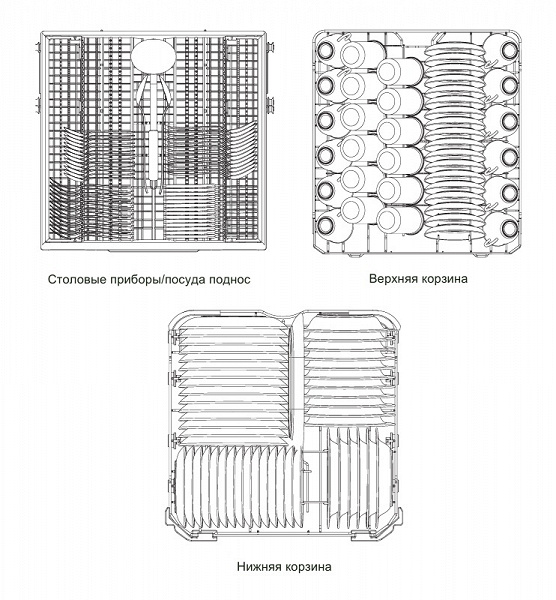 Столовые приборы/посуда поднос

Верхняя корзина

Нижняя корзина