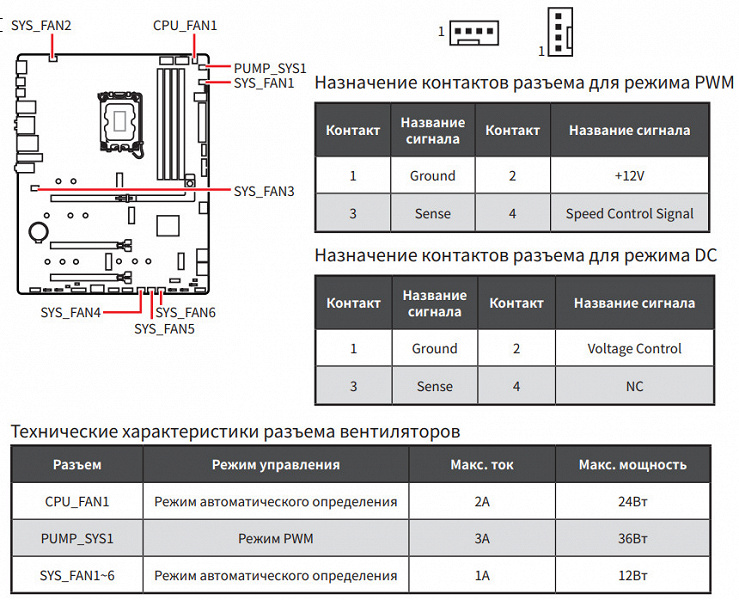 SYS_FAN2
CPU_FAN1
PUMP_SYS1
SYS_FAN1
SYS_FAN3
SYS_FAN4
SYS_FAN6
SYS_FAN5

1
1

Назначение контактов разъема для режима PWM

| Контакт | Название сигнала | Контакт | Название сигнала |
|---|---|---|---|
| 1 | Ground | 2 | +12V |
| 3 | Sense | 4 | Speed Control Signal |

Назначение контактов разъема для режима DC

| Контакт | Название сигнала | Контакт | Название сигнала |
|---|---|---|---|
| 1 | Ground | 2 | Voltage Control |
| 3 | Sense | 4 | NC |

Технические характеристики разъема вентиляторов

| Разъем | Режим управления | Макс. ток | Макс. мощность |
|---|---|---|---|
| CPU_FAN1 | Режим автоматического определения | 2A | 24Вт |
| PUMP_SYS1 | Режим PWM | 3A | 36Вт |
| SYS_FAN1~6 | Режим автоматического определения | 1A | 12Вт |