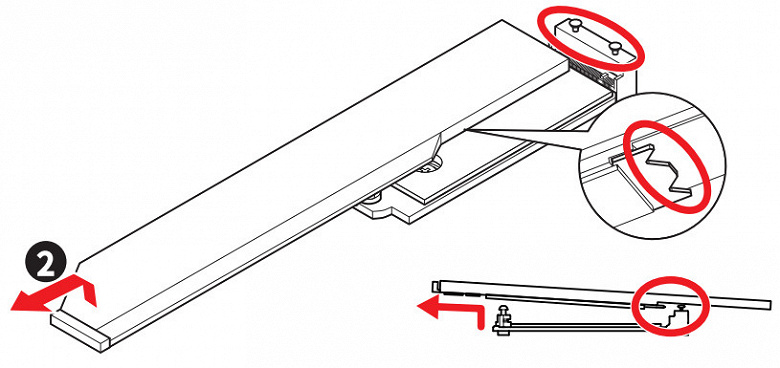 2