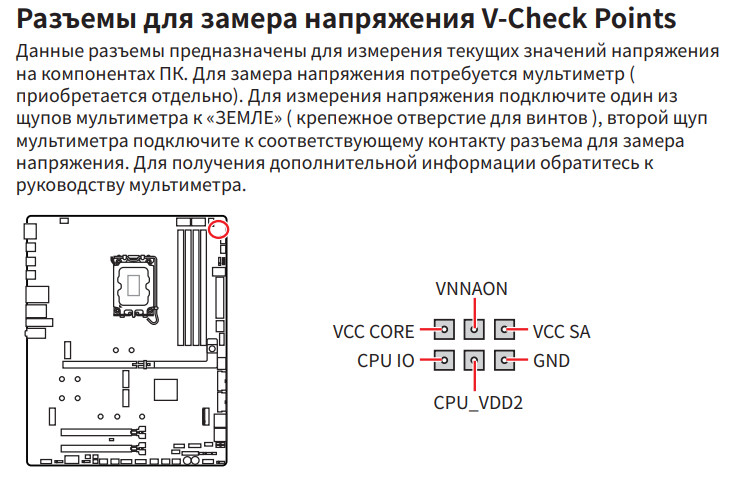 Разъемы для замера напряжения V-Check Points

Данные разъемы предназначены для измерения текущих значений напряжения на компонентах ПК. Для замера напряжения потребуется мультиметр ( приобретается отдельно). Для измерения напряжения подключите один из щупов мультиметра к «ЗЕМЛЕ» ( крепежное отверстие для винтов ), второй щуп мультиметра подключите к соответствующему контакту разъема для замера напряжения. Для получения дополнительной информации обратитесь к руководству мультиметра.

VNNAON
VCC CORE
VCC SA
CPU IO
GND
CPU_VDD2