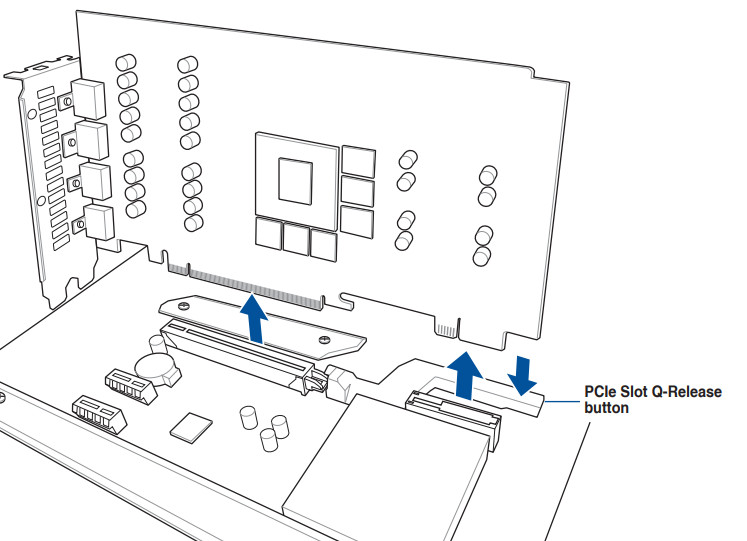 PCIe Slot Q-Release button