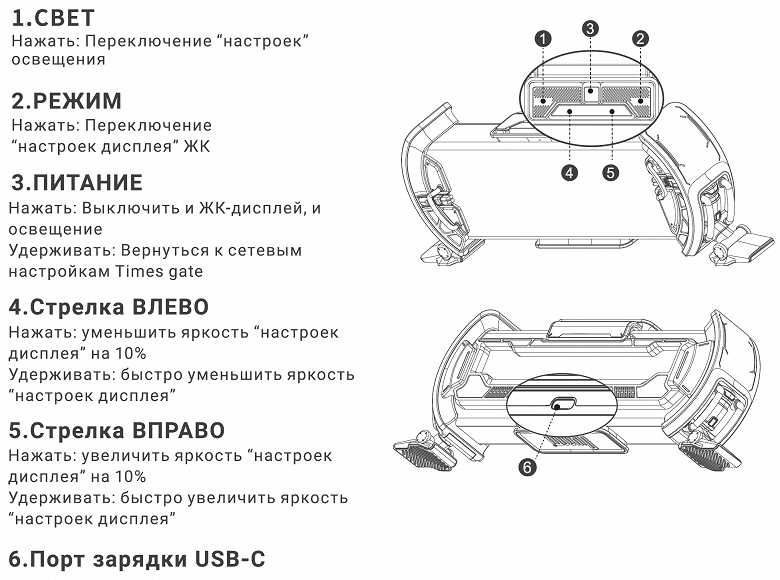 1.СВЕТ
Нажать: Переключение “настроек” освещения

2.РЕЖИМ
Нажать: Переключение “настроек дисплея” ЖК

3.ПИТАНИЕ
Нажать: Выключить и ЖК-дисплей, и освещение
Удерживать: Вернуться к сетевым настройкам Times gate

4.Стрелка ВЛЕВО
Нажать: уменьшить яркость “настроек дисплея” на 10%
Удерживать: быстро уменьшить яркость “настроек дисплея”

5.Стрелка ВПРАВО
Нажать: увеличить яркость “настроек дисплея” на 10%
Удерживать: быстро увеличить яркость “настроек дисплея”

6.Порт зарядки USB-C

1
3
2
4
5
6