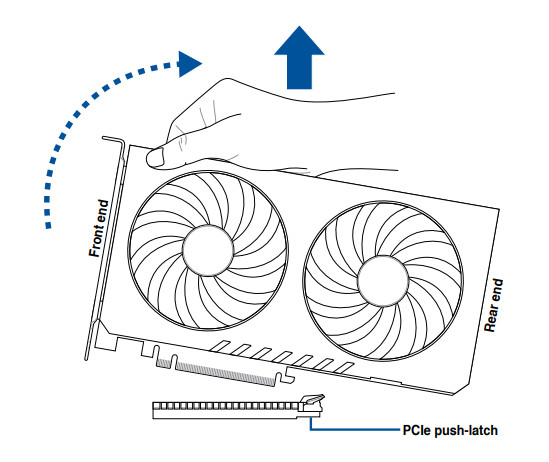 Front end

Rear end

PCIe push-latch