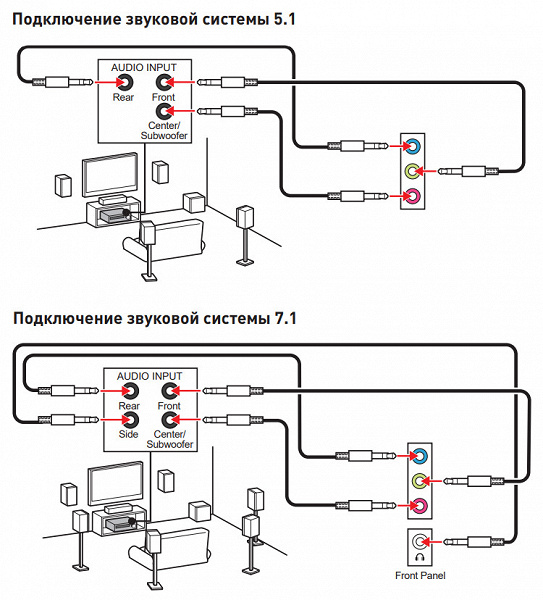 Подключение звуковой системы 5.1

AUDIO INPUT
Rear
Front
Center/
Subwoofer

Подключение звуковой системы 7.1

AUDIO INPUT
Rear
Front
Side
Center/
Subwoofer

Front Panel