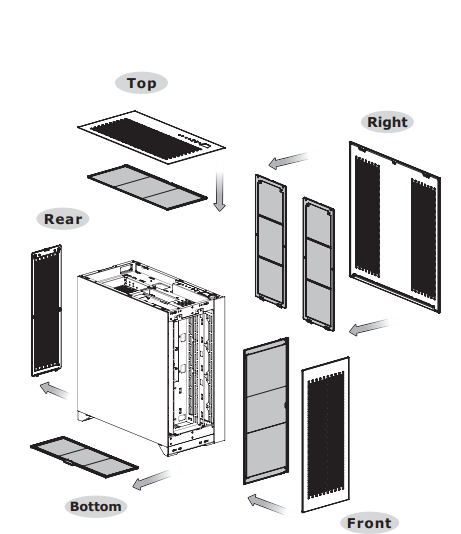 Top

Right

Rear

Bottom

Front