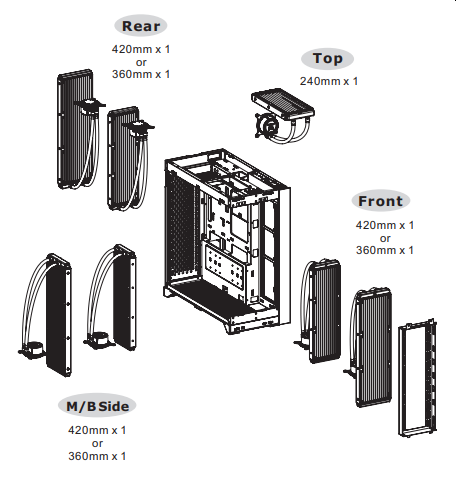 Rear
420mm x 1
or
360mm x 1

Top
240mm x 1

Front
420mm x 1
or
360mm x 1

M/B Side
420mm x 1
or
360mm x 1