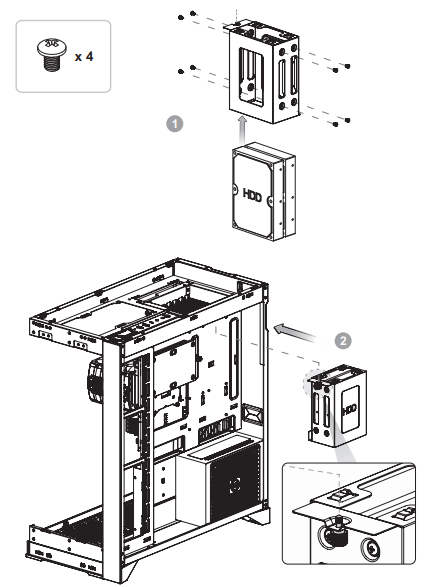 x 4

1

HDD

2

HDD