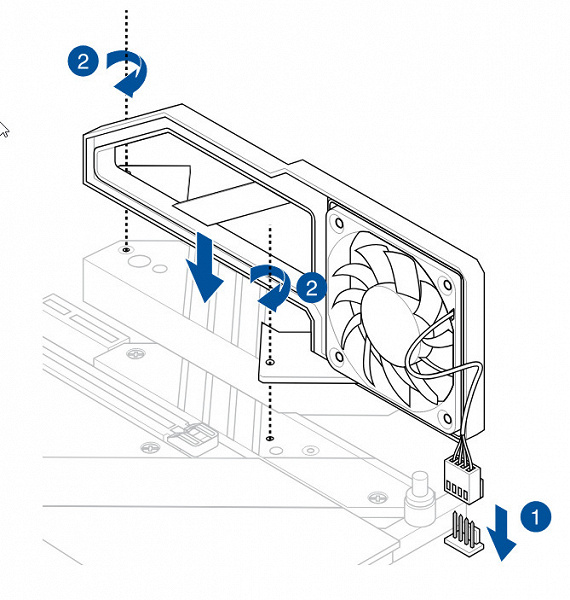 2
2
1