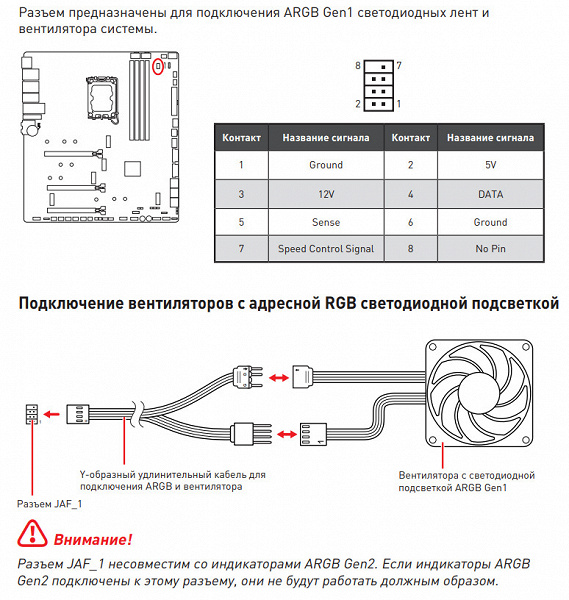 Разъем предназначены для подключения ARGB Gen1 светодиодных лент и вентилятора системы.

8 7
2 1

| Контакт | Название сигнала | Контакт | Название сигнала |
|---|---|---|---|
| 1 | Ground | 2 | 5V |
| 3 | 12V | 4 | DATA |
| 5 | Sense | 6 | Ground |
| 7 | Speed Control Signal | 8 | No Pin |

Подключение вентиляторов с адресной RGB светодиодной подсветкой

Y-образный удлинительный кабель для подключения ARGB и вентилятора

Вентилятора с светодиодной подсветкой ARGB Gen1

Разъем JAF_1

Внимание!

Разъем JAF_1 несовместим со индикаторами ARGB Gen2. Если индикаторы ARGB Gen2 подключены к этому разъему, они не будут работать должным образом.