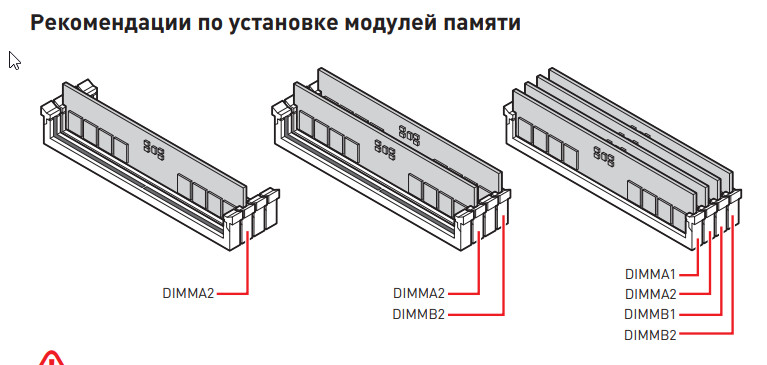 Рекомендации по установке модулей памяти

DIMMA2

DIMMA2
DIMMB2

DIMMA1
DIMMA2
DIMMB1
DIMMB2