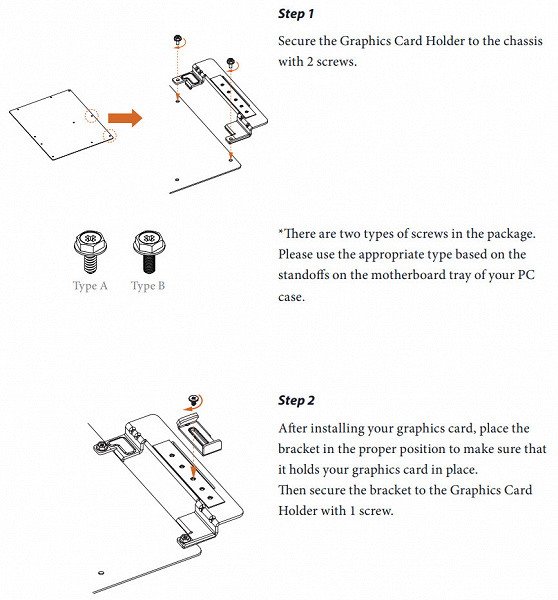 Step 1

Secure the Graphics Card Holder to the chassis with 2 screws.

Type A Type B

*There are two types of screws in the package. Please use the appropriate type based on the standoffs on the motherboard tray of your PC case.

Step 2

After installing your graphics card, place the bracket in the proper position to make sure that it holds your graphics card in place.
Then secure the bracket to the Graphics Card Holder with 1 screw.