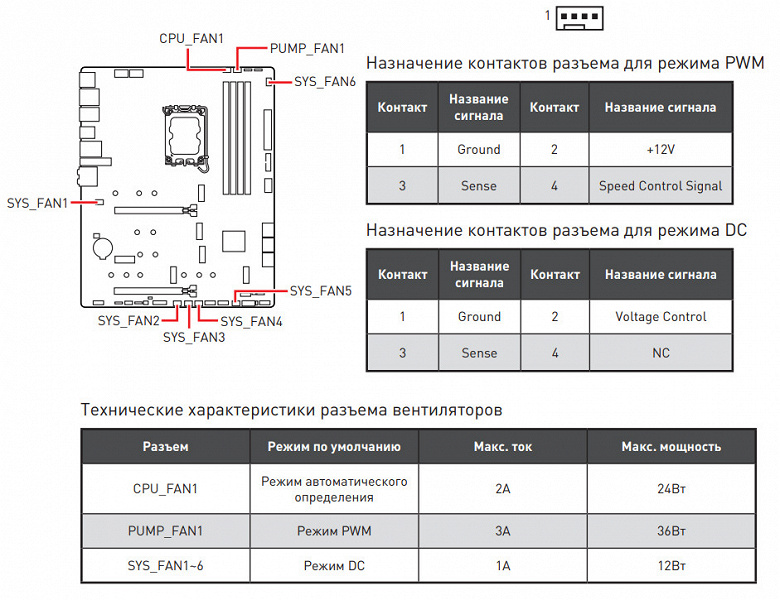 1

CPU_FAN1
PUMP_FAN1
SYS_FAN6
SYS_FAN1
SYS_FAN5
SYS_FAN2
SYS_FAN4
SYS_FAN3

Назначение контактов разъема для режима PWM

| Контакт | Название сигнала | Контакт | Название сигнала |
|---|---|---|---|
| 1 | Ground | 2 | +12V |
| 3 | Sense | 4 | Speed Control Signal |

Назначение контактов разъема для режима DC

| Контакт | Название сигнала | Контакт | Название сигнала |
|---|---|---|---|
| 1 | Ground | 2 | Voltage Control |
| 3 | Sense | 4 | NC |

Технические характеристики разъема вентиляторов

| Разъем | Режим по умолчанию | Макс. ток | Макс. мощность |
|---|---|---|---|
| CPU_FAN1 | Режим автоматического определения | 2A | 24Вт |
| PUMP_FAN1 | Режим PWM | 3A | 36Вт |
| SYS_FAN1~6 | Режим DC | 1A | 12Вт |