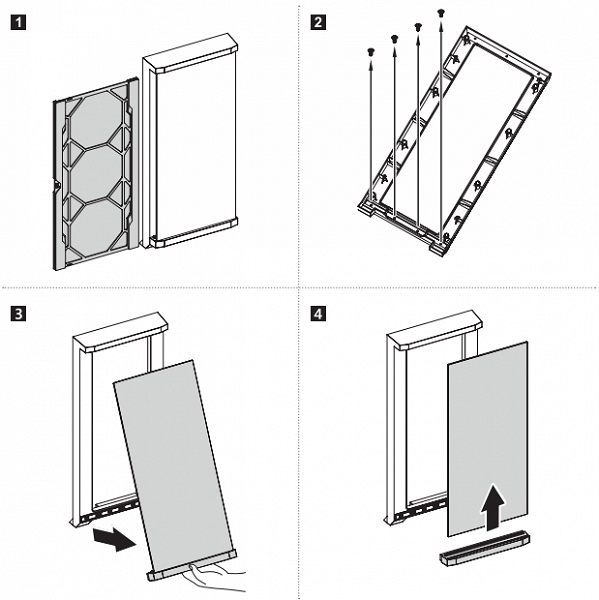 1

2

3

4