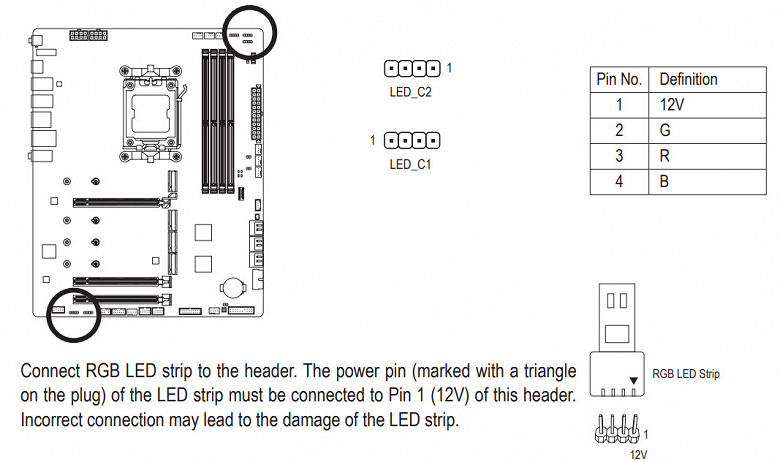 1
LED_C2

1
LED_C1

| Pin No. | Definition |
|---|---|
| 1 | 12V |
| 2 | G |
| 3 | R |
| 4 | B |

Connect RGB LED strip to the header. The power pin (marked with a triangle on the plug) of the LED strip must be connected to Pin 1 (12V) of this header. Incorrect connection may lead to the damage of the LED strip.

RGB LED Strip

1
12V