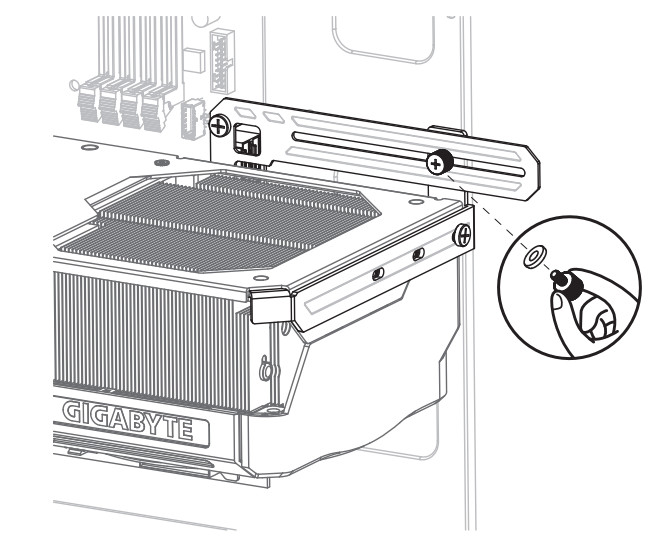 GIGABYTE