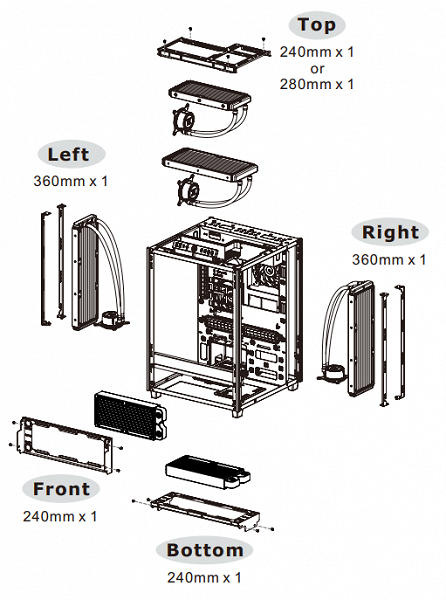 Top
240mm x 1
or
280mm x 1

Left
360mm x 1

Right
360mm x 1

Front
240mm x 1

Bottom
240mm x 1