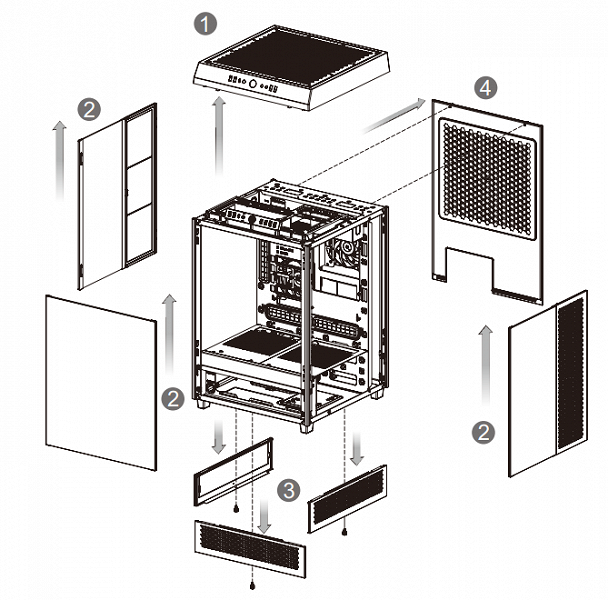 1
2
4
2
2
3