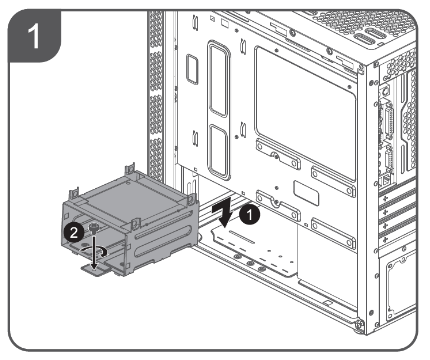 1

1

2