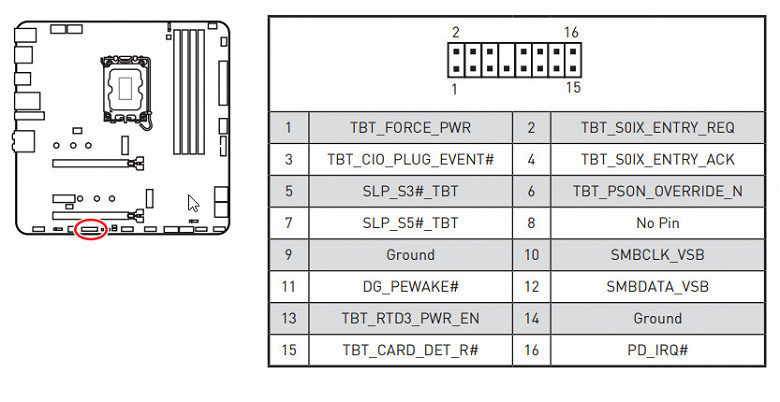 2 16

1 15

| 1 | TBT_FORCE_PWR | 2 | TBT_S0IX_ENTRY_REQ |
|---|---|---|---|
| 3 | TBT_CIO_PLUG_EVENT# | 4 | TBT_S0IX_ENTRY_ACK |
| 5 | SLP_S3#_TBT | 6 | TBT_PSON_OVERRIDE_N |
| 7 | SLP_S5#_TBT | 8 | No Pin |
| 9 | Ground | 10 | SMBCLK_VSB |
| 11 | DG_PEWAKE# | 12 | SMBDATA_VSB |
| 13 | TBT_RTD3_PWR_EN | 14 | Ground |
| 15 | TBT_CARD_DET_R# | 16 | PD_IRQ# |