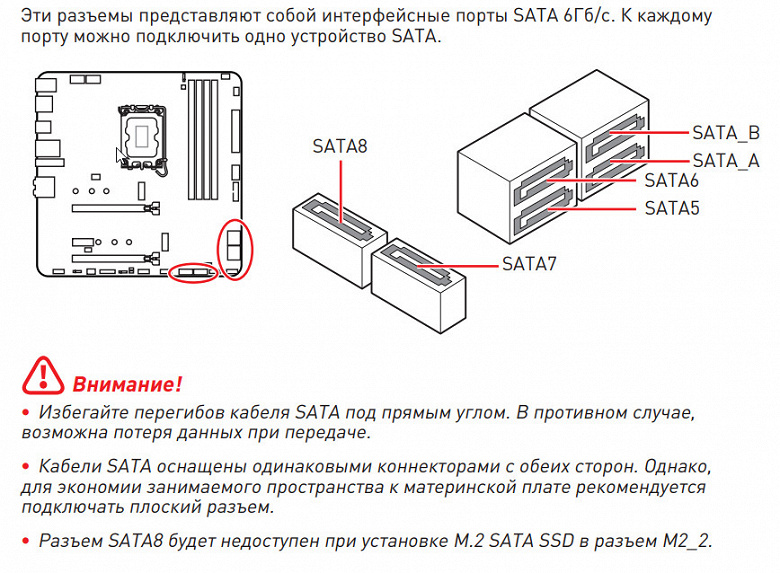 Эти разъемы представляют собой интерфейсные порты SATA 6Гб/с. К каждому порту можно подключить одно устройство SATA.

SATA8

SATA_B
SATA_A
SATA6
SATA5

SATA7

Внимание!

• Избегайте перегибов кабеля SATA под прямым углом. В противном случае, возможна потеря данных при передаче.

• Кабели SATA оснащены одинаковыми коннекторами с обеих сторон. Однако, для экономии занимаемого пространства к материнской плате рекомендуется подключать плоский разъем.

• Разъем SATA8 будет недоступен при установке M.2 SATA SSD в разъем M2_2.