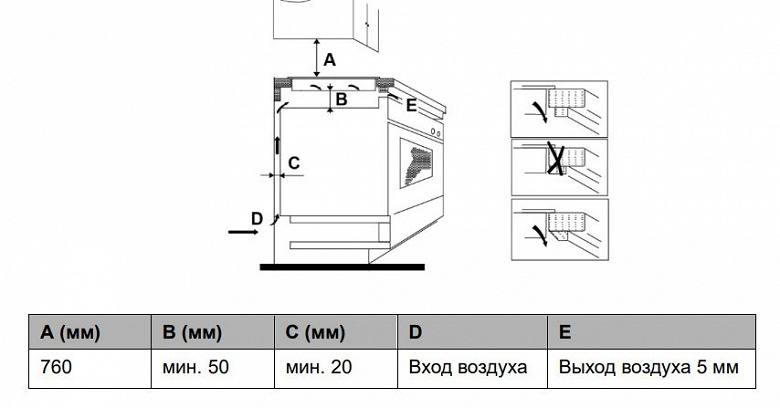 A

B

E

C

D

| A (мм) | B (мм) | C (мм) | D | E |
|---|---|---|---|---|
| 760 | мин. 50 | мин. 20 | Вход воздуха | Выход воздуха 5 мм |