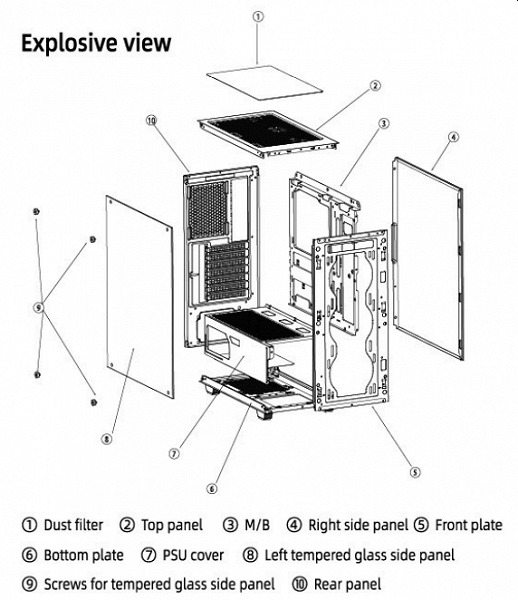 Explosive view

①

②

⑩

③

④

⑨

⑧

⑦

⑥

⑤

① Dust filter ② Top panel ③ M/B ④ Right side panel ⑤ Front plate

⑥ Bottom plate ⑦ PSU cover ⑧ Left tempered glass side panel

⑨ Screws for tempered glass side panel ⑩ Rear panel