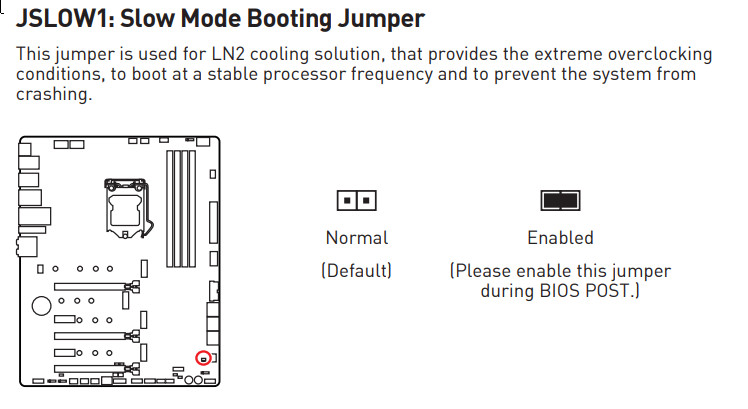 JSLOW1: Slow Mode Booting Jumper

This jumper is used for LN2 cooling solution, that provides the extreme overclocking conditions, to boot at a stable processor frequency and to prevent the system from crashing.

Normal
(Default)

Enabled
(Please enable this jumper during BIOS POST.)