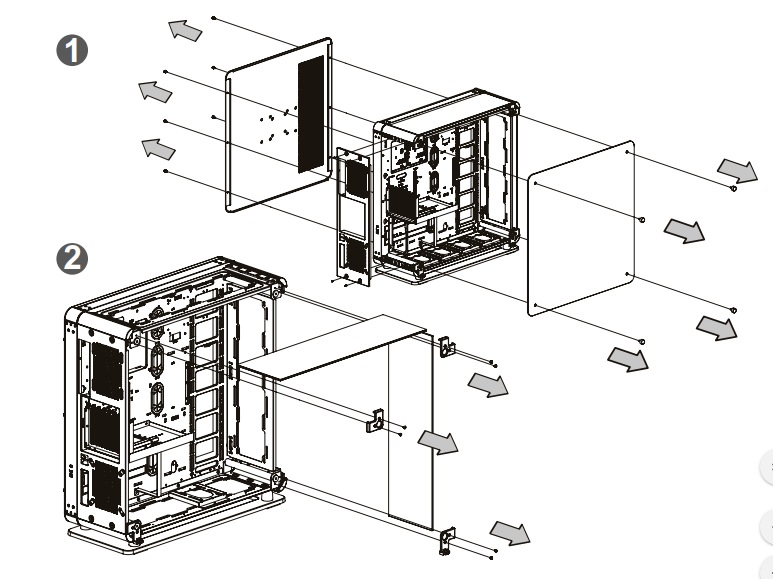 1

2