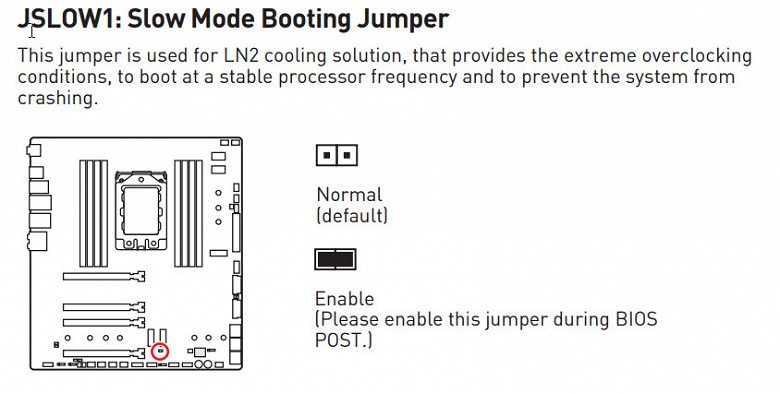 JSLOW1: Slow Mode Booting Jumper

This jumper is used for LN2 cooling solution, that provides the extreme overclocking conditions, to boot at a stable processor frequency and to prevent the system from crashing.

Normal
(default)

Enable
(Please enable this jumper during BIOS POST.)