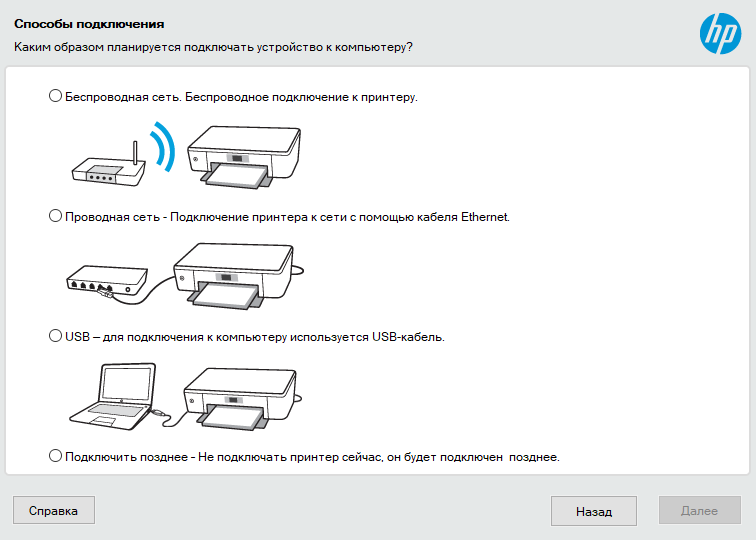 Способы подключения

Каким образом планируется подключать устройство к компьютеру?

hp

Беспроводная сеть. Беспроводное подключение к принтеру.

Проводная сеть - Подключение принтера к сети с помощью кабеля Ethernet.

USB – для подключения к компьютеру используется USB-кабель.

Подключить позднее - Не подключать принтер сейчас, он будет подключен позднее.

Справка

Назад

Далее