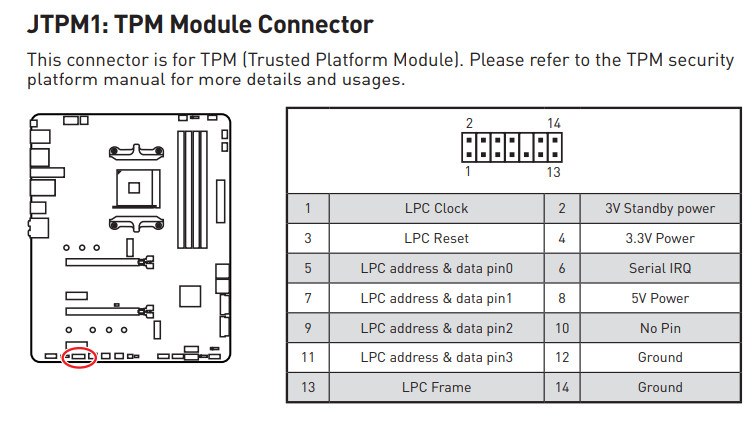 JTPM1: TPM Module Connector

This connector is for TPM (Trusted Platform Module). Please refer to the TPM security platform manual for more details and usages.

2 14
1 13

| 1 | LPC Clock | 2 | 3V Standby power |
|---|---|---|---|
| 3 | LPC Reset | 4 | 3.3V Power |
| 5 | LPC address & data pin0 | 6 | Serial IRQ |
| 7 | LPC address & data pin1 | 8 | 5V Power |
| 9 | LPC address & data pin2 | 10 | No Pin |
| 11 | LPC address & data pin3 | 12 | Ground |
| 13 | LPC Frame | 14 | Ground |