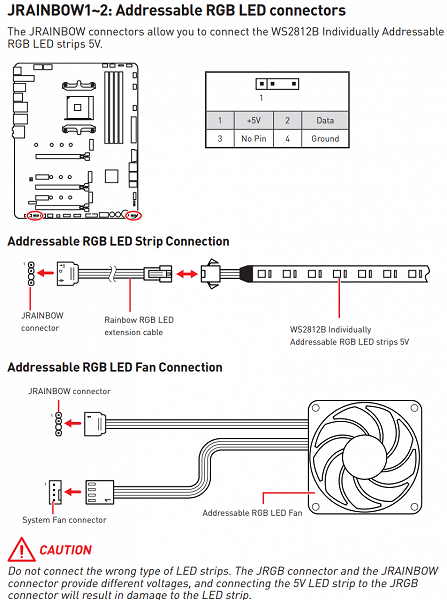 JRAINBOW1~2: Addressable RGB LED connectors

The JRAINBOW connectors allow you to connect the WS2812B Individually Addressable RGB LED strips 5V.

1

| 1 | +5V | 2 | Data |
|---|---|---|---|
| 3 | No Pin | 4 | Ground |

Addressable RGB LED Strip Connection

1

JRAINBOW connector

Rainbow RGB LED extension cable

WS2812B Individually Addressable RGB LED strips 5V

Addressable RGB LED Fan Connection

JRAINBOW connector

1

1

System Fan connector

Addressable RGB LED Fan

CAUTION

Do not connect the wrong type of LED strips. The JRGB connector and the JRAINBOW connector provide different voltages, and connecting the 5V LED strip to the JRGB connector will result in damage to the LED strip.