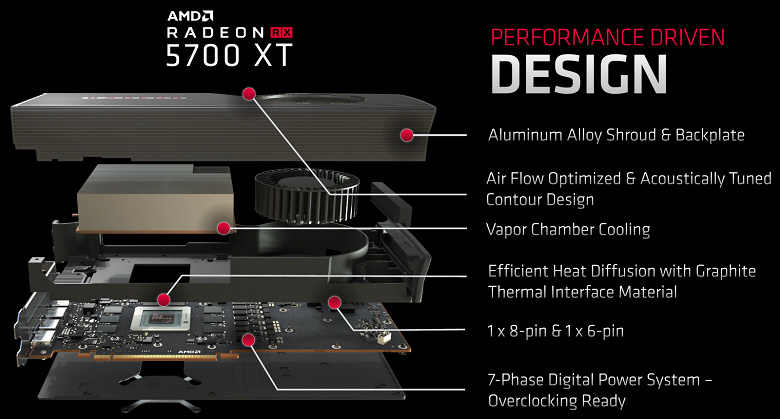 AMD
RADEON RX
5700 XT

PERFORMANCE DRIVEN
DESIGN

Aluminum Alloy Shroud & Backplate

Air Flow Optimized & Acoustically Tuned Contour Design

Vapor Chamber Cooling

Efficient Heat Diffusion with Graphite Thermal Interface Material

1 x 8-pin & 1 x 6-pin

7-Phase Digital Power System – Overclocking Ready

AMD