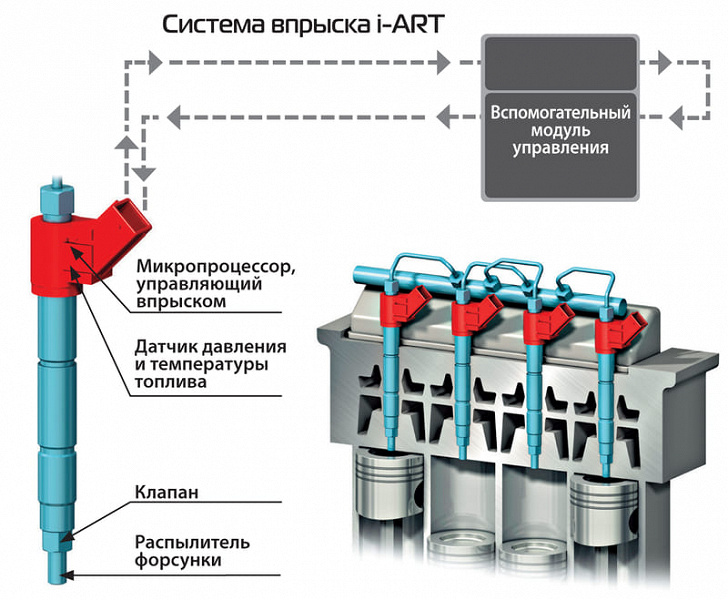 Система впрыска i-ART

Вспомогательный модуль управления

Микропроцессор, управляющий впрыском

Датчик давления и температуры топлива

Клапан

Распылитель форсунки